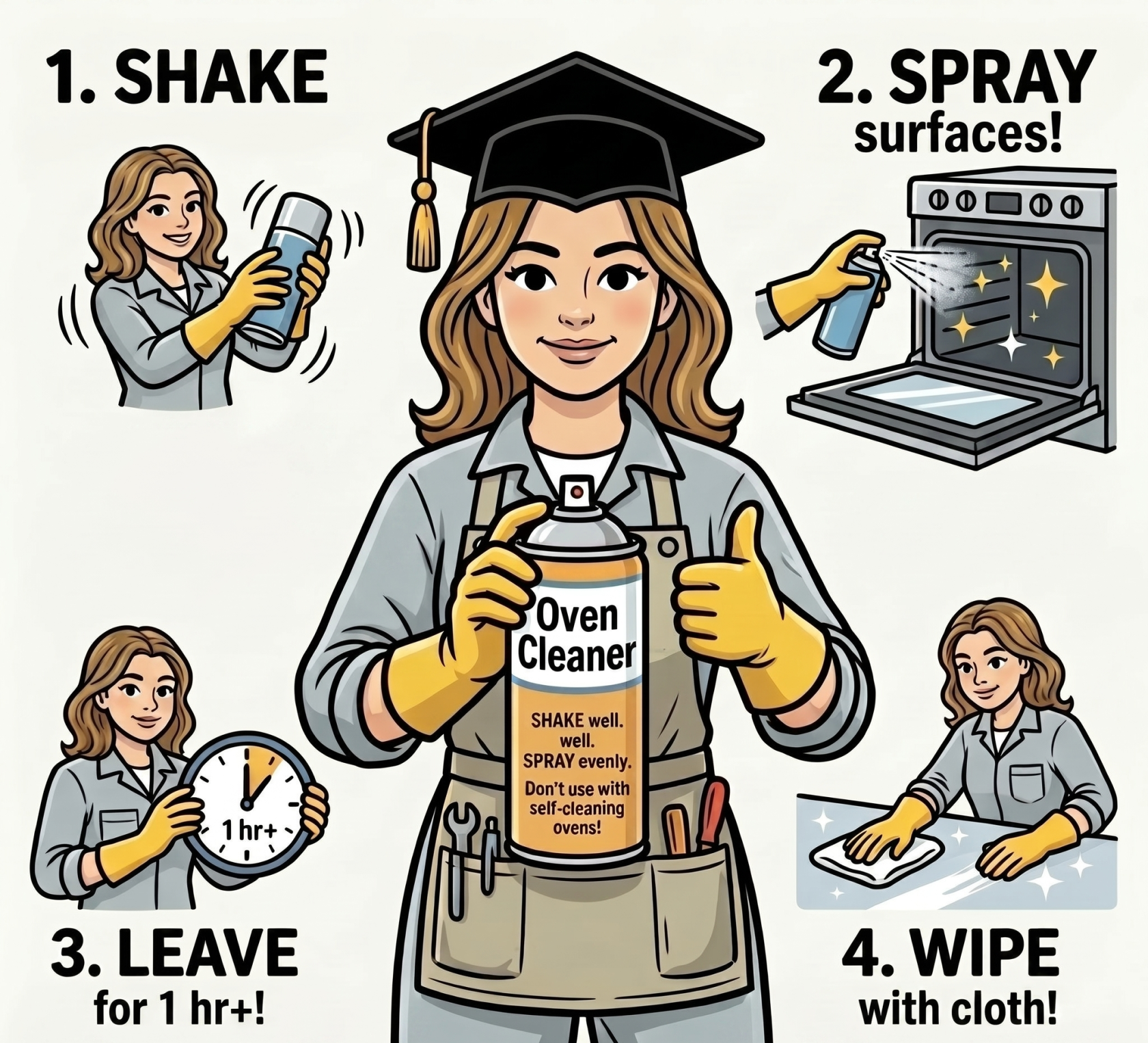 1. SHAKE

2. SPRAY
surfaces!

Oven Cleaner

SHAKE well. well. SPRAY evenly.

Don't use with self-cleaning ovens!

1 hr+

3. LEAVE
for 1 hr+!

4. WIPE
with cloth!